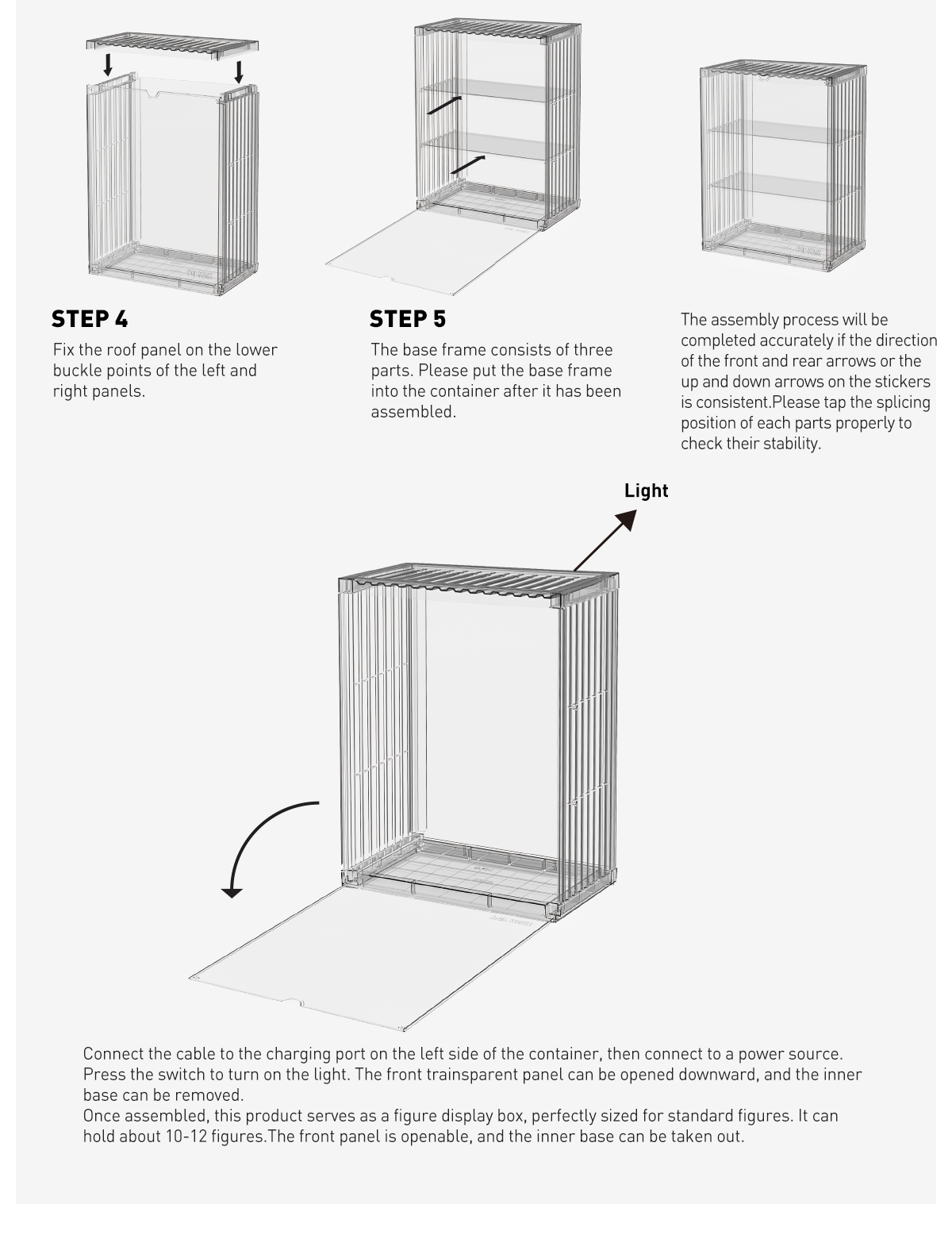 STEP 4

Fix the roof panel on the lower buckle points of the left and right panels.

STEP 5

The base frame consists of three parts. Please put the base frame into the container after it has been assembled.

The assembly process will be completed accurately if the direction of the front and rear arrows or the up and down arrows on the stickers is consistent.Please tap the splicing position of each parts properly to check their stability.

Light

Connect the cable to the charging port on the left side of the container, then connect to a power source. Press the switch to turn on the light. The front trainsparent panel can be opened downward, and the inner base can be removed.
Once assembled, this product serves as a figure display box, perfectly sized for standard figures. It can hold about 10-12 figures.The front panel is openable, and the inner base can be taken out.